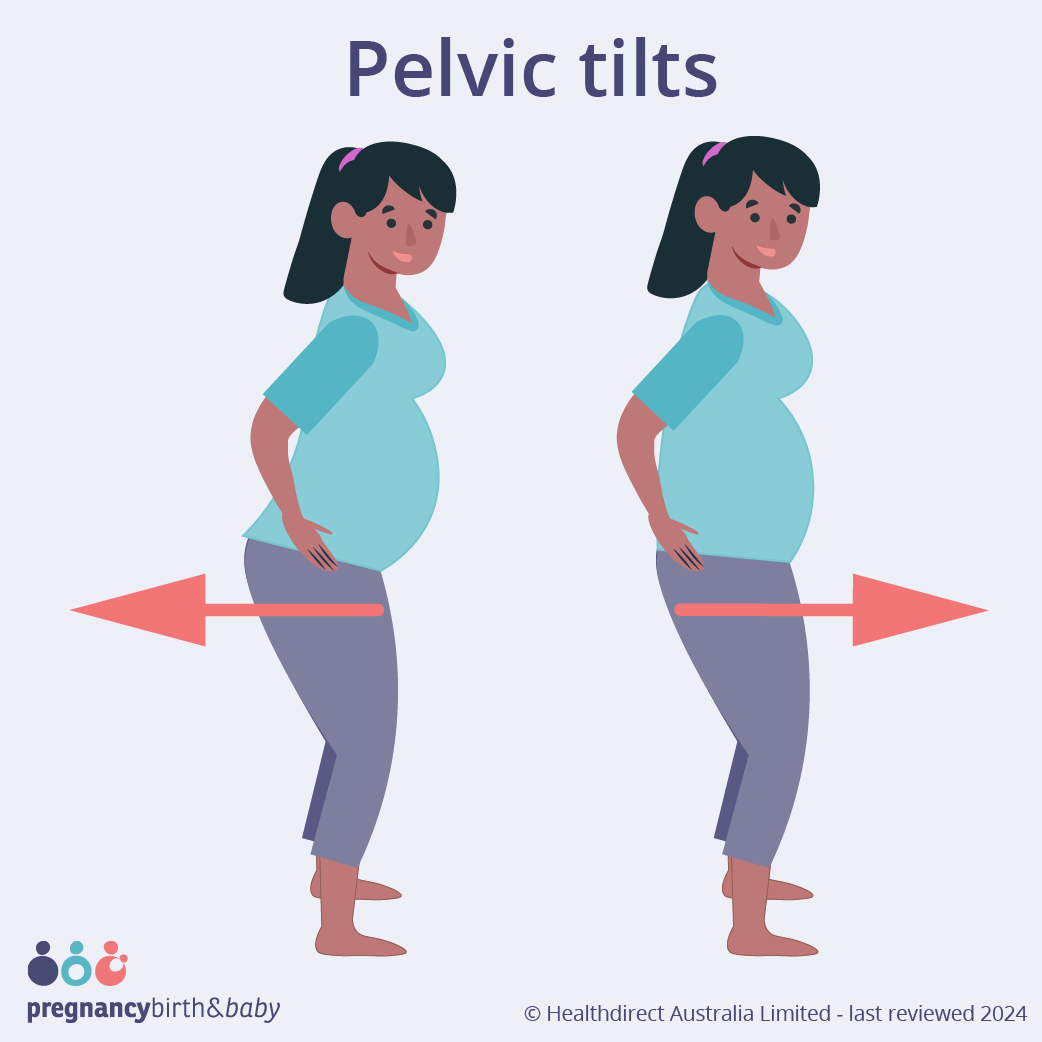 Pelvic tilts

pregnancybirth&baby

© Healthdirect Australia Limited - last reviewed 2024