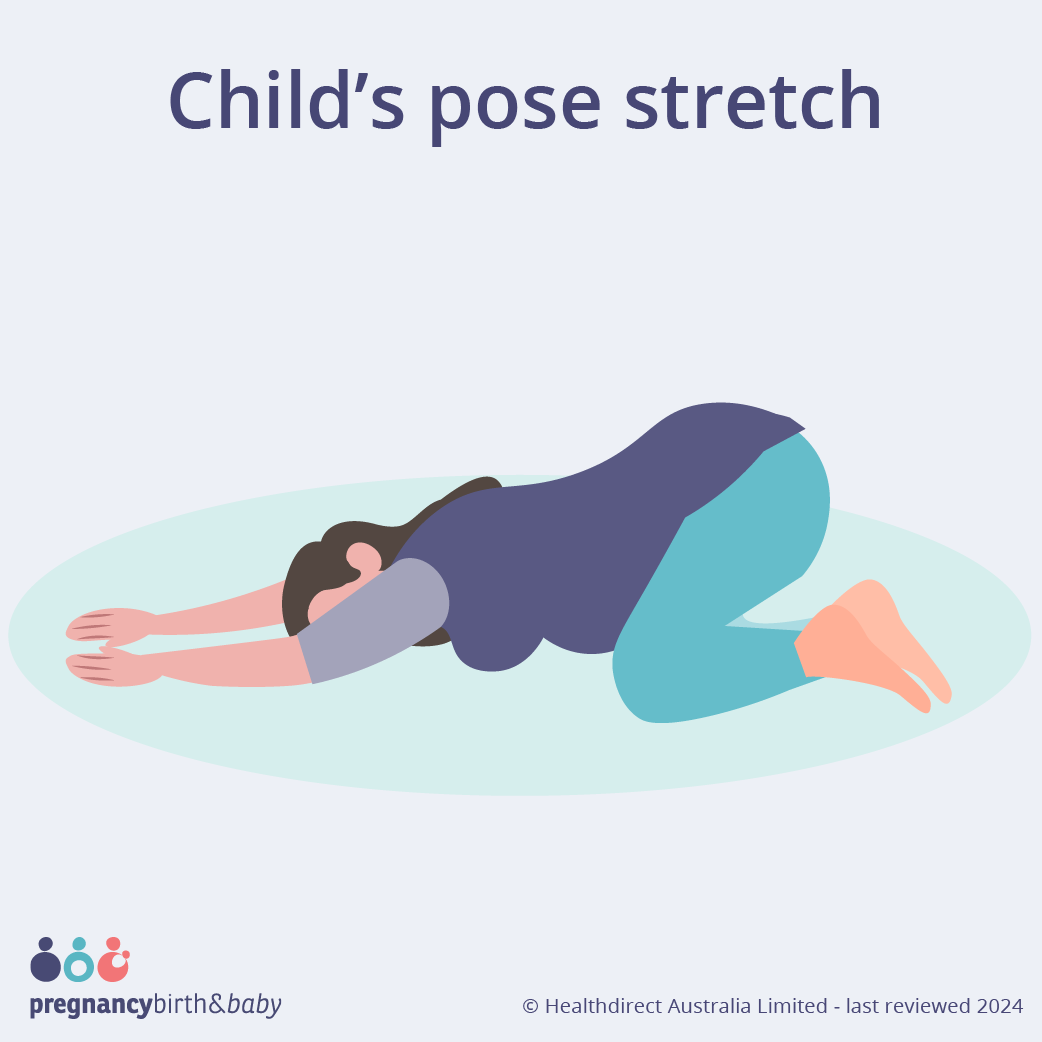 Child’s pose stretch

pregnancybirth&baby

© Healthdirect Australia Limited - last reviewed 2024