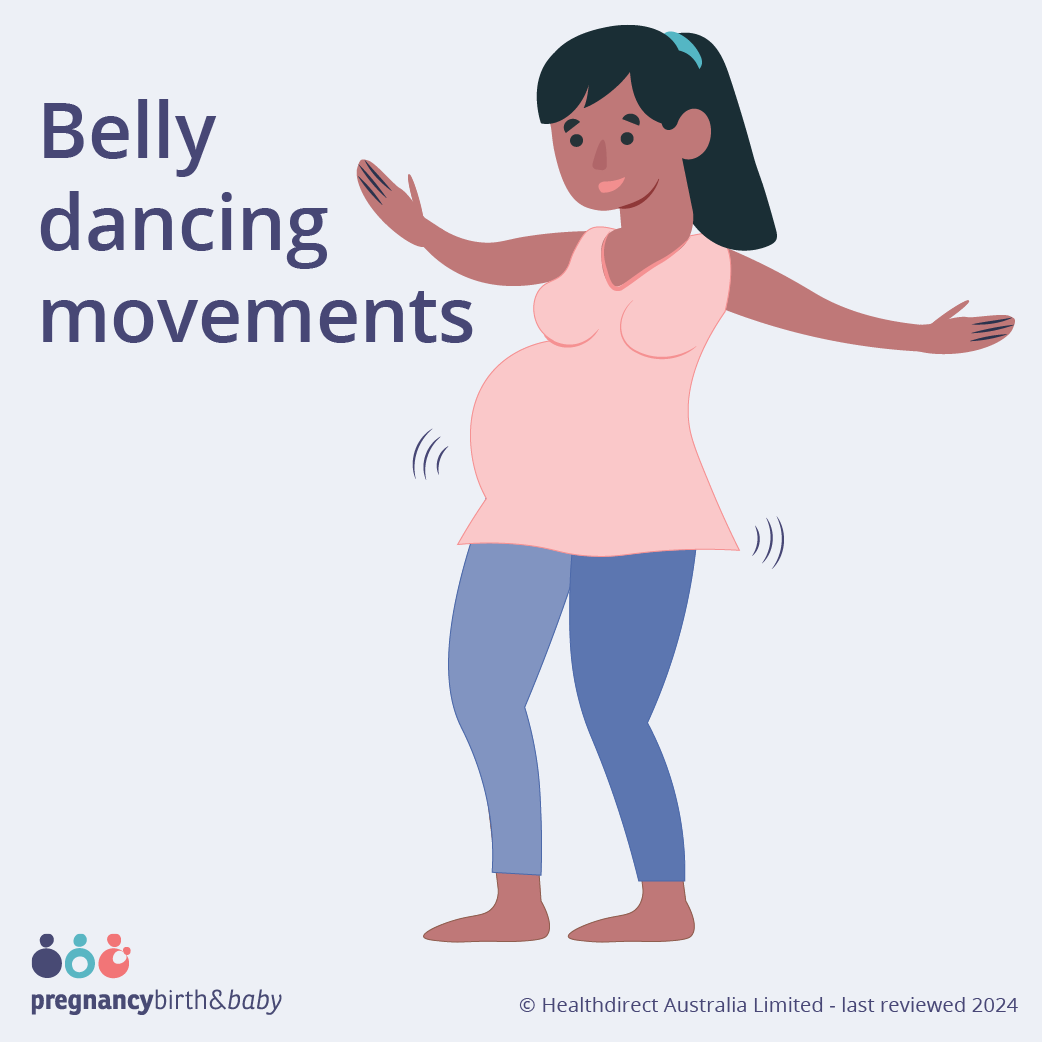 Belly dancing movements

pregnancybirth&baby

© Healthdirect Australia Limited - last reviewed 2024